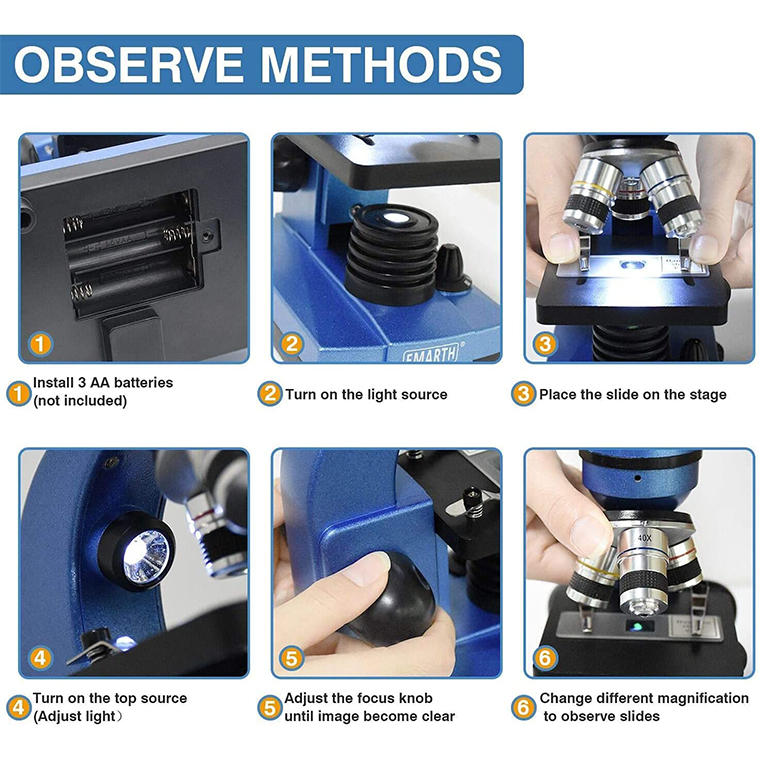 OBSERVE METHODS

1

2

EMARTH

3

1 Install 3 AA batteries (not included)

2 Turn on the light source

3 Place the slide on the stage

4

5

40X

6

4 Turn on the top source (Adjust light)

5 Adjust the focus knob until image become clear

6 Change different magnification to observe slides