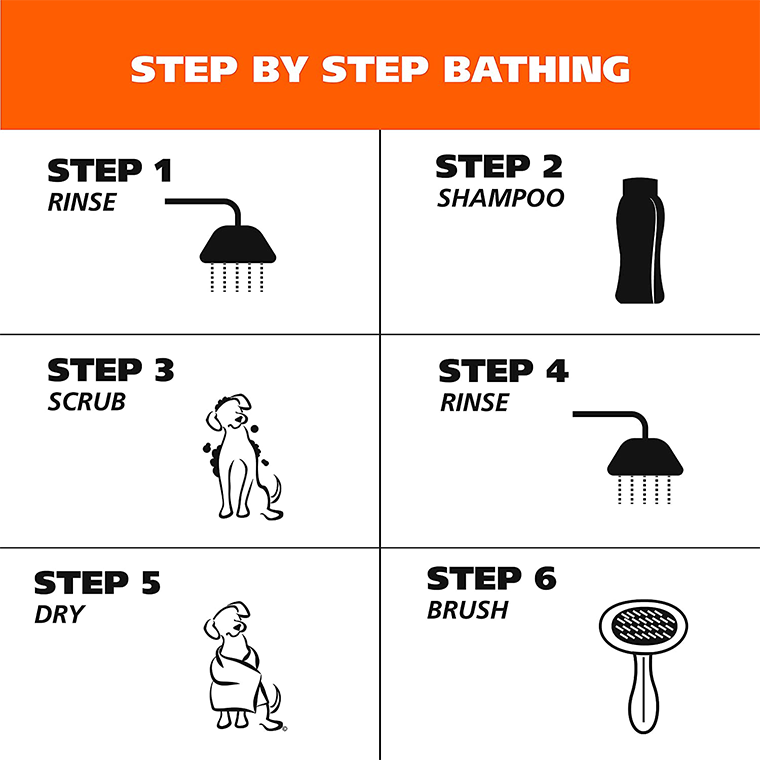 STEP BY STEP BATHING

STEP 1
RINSE

STEP 2
SHAMPOO

STEP 3
SCRUB

STEP 4
RINSE

STEP 5
DRY

STEP 6
BRUSH